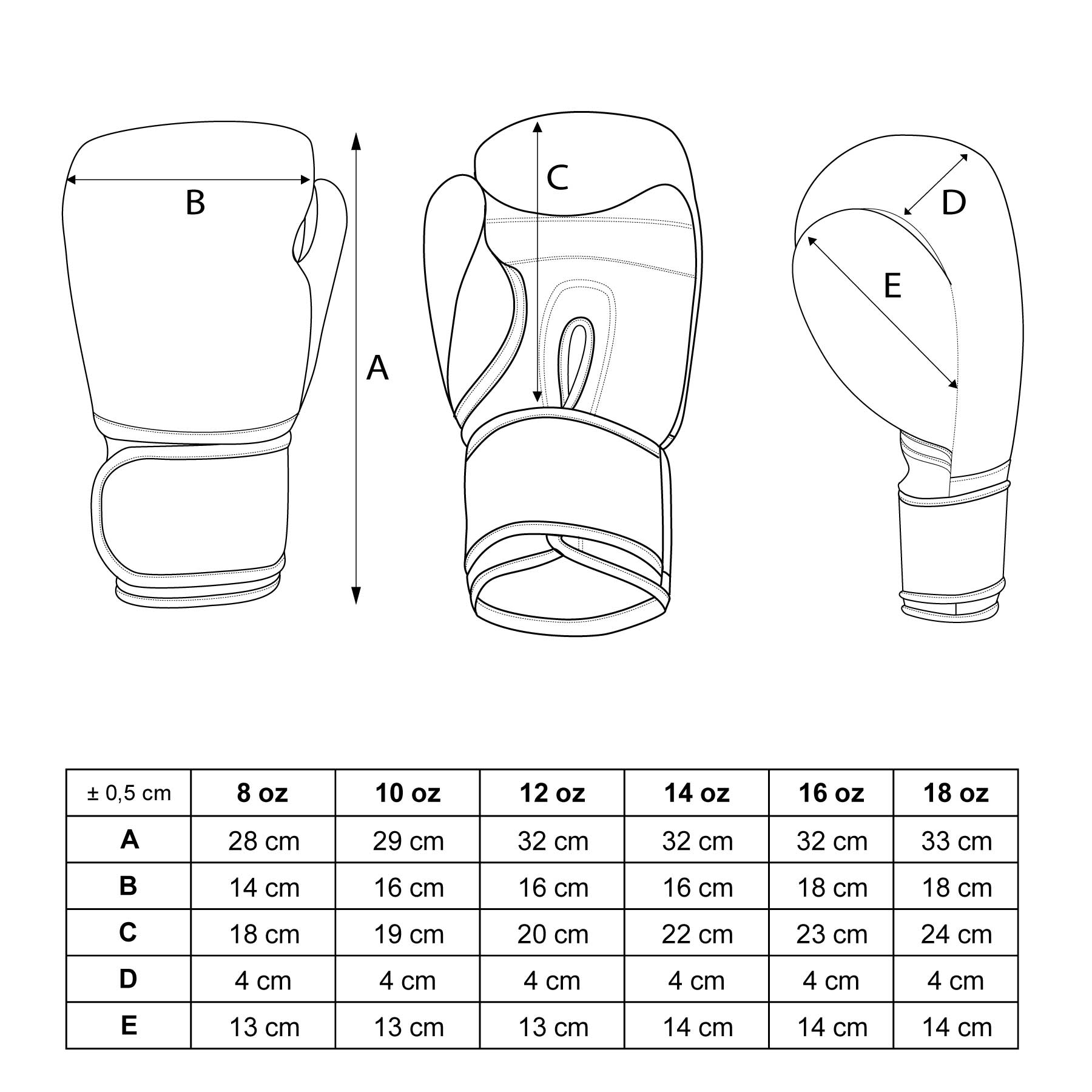 B

A

C

D

E

| ± 0,5 cm | 8 oz | 10 oz | 12 oz | 14 oz | 16 oz | 18 oz |
|---|---|---|---|---|---|---|
| A | 28 cm | 29 cm | 32 cm | 32 cm | 32 cm | 33 cm |
| B | 14 cm | 16 cm | 16 cm | 16 cm | 18 cm | 18 cm |
| C | 18 cm | 19 cm | 20 cm | 22 cm | 23 cm | 24 cm |
| D | 4 cm | 4 cm | 4 cm | 4 cm | 4 cm | 4 cm |
| E | 13 cm | 13 cm | 13 cm | 14 cm | 14 cm | 14 cm |